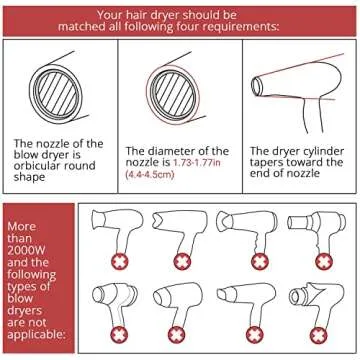 Your hair dryer should be matched all following four requirements:

The nozzle of the blow dryer is orbicular round shape

The diameter of the nozzle is 1.73-1.77in (4.4-4.5cm)

The dryer cylinder tapers toward the end of nozzle

More than 2000W and the following types of blow dryers are not applicable: