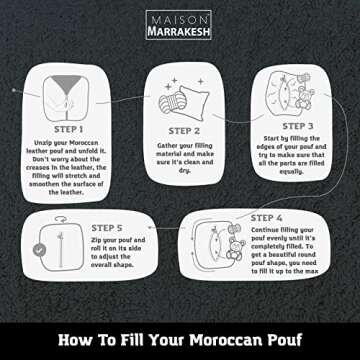 MAISON
MARRAKESH

STEP 1
Unzip your Moroccan leather pouf and unfold it. Don't worry about the creases in the leather, the filling will stretch and smoothen the surface of the leather.

STEP 2
Gather your filling material and make sure it's clean and dry.

STEP 3
Start by filling the edges of your pouf and try to make sure that all the parts are filled equally.

STEP 4
Continue filling your pouf evenly until it's completely filled. To get a beautiful round pouf shape, you need to fill it up to the max

STEP 5
Zip your pouf and roll it on its side to adjust the overall shape.

How To Fill Your Moroccan Pouf