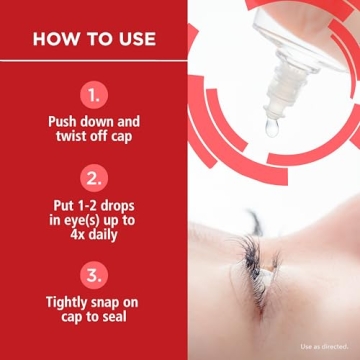 HOW TO USE

1.

Push down and twist off cap

2.

Put 1-2 drops in eye(s) up to 4x daily

3.

Tightly snap on cap to seal

Use as directed.