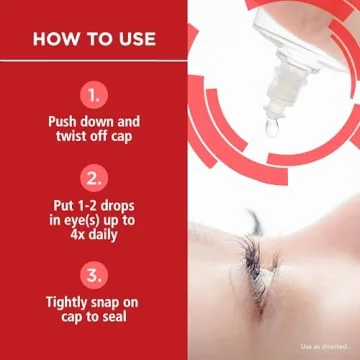 HOW TO USE

1.

Push down and twist off cap

2.

Put 1-2 drops in eye(s) up to 4x daily

3.

Tightly snap on cap to seal

Use as directed.