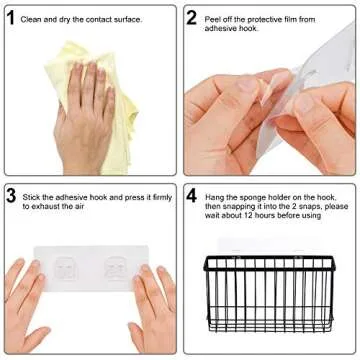 1 Clean and dry the contact surface.

2 Peel off the protective film from adhesive hook.

3 Stick the adhesive hook and press it firmly to exhaust the air

4 Hang the sponge holder on the hook, then snapping it into the 2 snaps, please wait about 12 hours before using