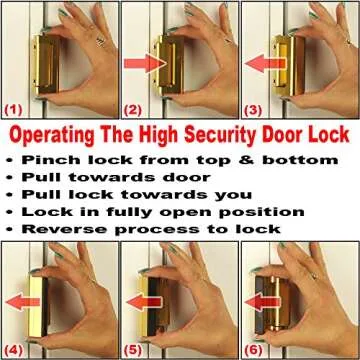 (1)

(2)

(3)

Operating The High Security Door Lock

• Pinch lock from top & bottom
• Pull towards door
• Pull lock towards you
• Lock in fully open position
• Reverse process to lock

(4)

(5)

(6)