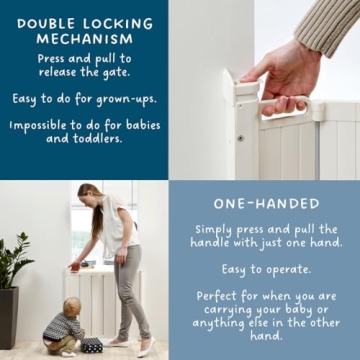 DOUBLE LOCKING MECHANISM

Press and pull to release the gate.

Easy to do for grown-ups.

Impossible to do for babies and toddlers.

ONE-HANDED

Simply press and pull the handle with just one hand.

Easy to operate.

Perfect for when you are carrying your baby or anything else in the other hand.