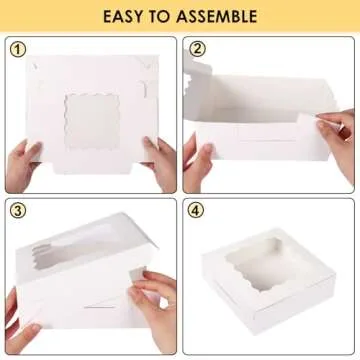 EASY TO ASSEMBLE

1

2

3

4