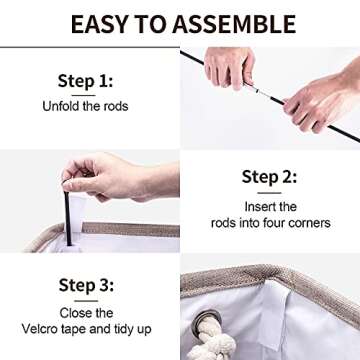 EASY TO ASSEMBLE

Step 1:

Unfold the rods

Step 2:

Insert the rods into four corners

Step 3:

Close the Velcro tape and tidy up