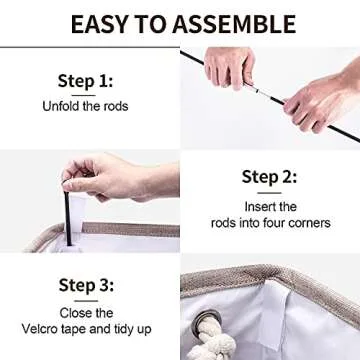 EASY TO ASSEMBLE

Step 1:

Unfold the rods

Step 2:

Insert the rods into four corners

Step 3:

Close the Velcro tape and tidy up