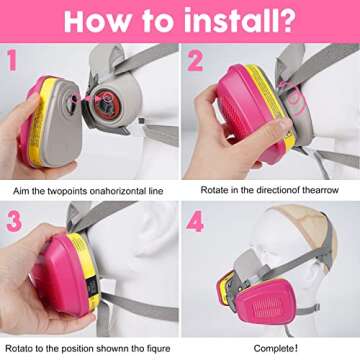 How to install?

1

Aim the twopoints onahorizontal line

2

Rotate in the directionof thearrow

3

Rotato to the position shownn tho fiqure

4

Complete!