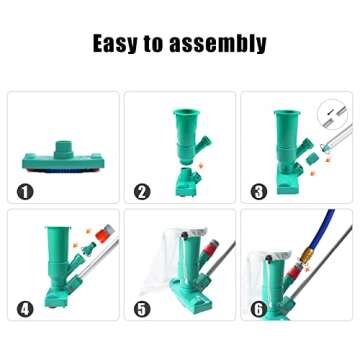 Easy to assembly

1

2

3

4

5

6