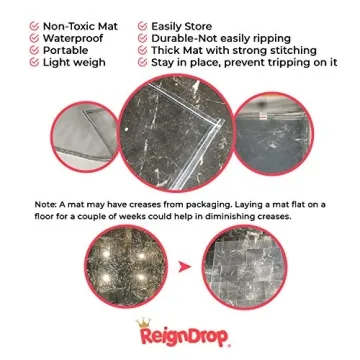 Non-Toxic Mat
Waterproof
Portable
Light weigh

Easily Store
Durable-Not easily ripping
Thick Mat with strong stitching
Stay in place, prevent tripping on it

Note: A mat may have creases from packaging. Laying a mat flat on a floor for a couple of weeks could help in diminishing creases.

ReignDrop