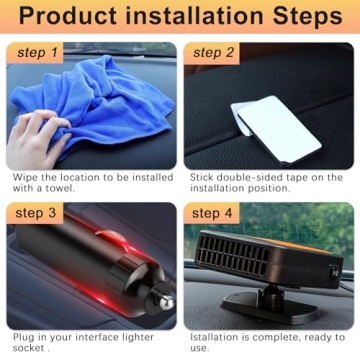 Product installation Steps

step 1

Wipe the location to be installed with a towel.

step 2

Stick double-sided tape on the installation position.

step 3

Plug in your interface lighter socket .

step 4

Istallation is complete, ready to use.