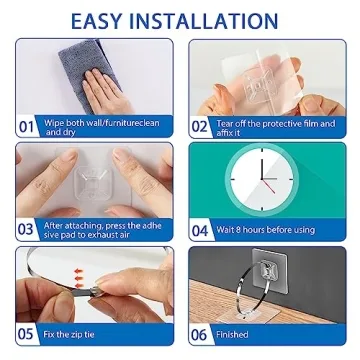 EASY INSTALLATION

01 Wipe both wall/furnitureclean and dry

02 Tear off the protective film and affix it

03 After attaching, press the adhe sive pad to exhaust air

04 Wait 8 hours before using

05 Fix the zip tie

06 Finished