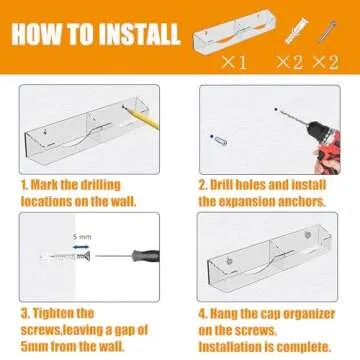 HOW TO INSTALL

×1 ×2 ×2

1. Mark the drilling locations on the wall.

2. Drill holes and install the expansion anchors.

5 mm

3. Tighten the screws,leaving a gap of 5mm from the wall.

4. Hang the cap organizer on the screws. Installation is complete.