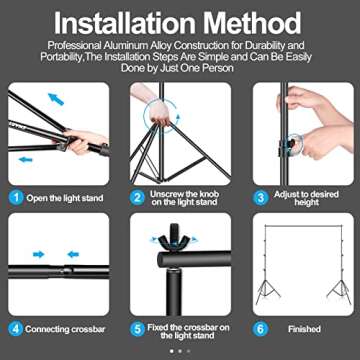 Installation Method

Professional Aluminum Alloy Construction for Durability and Portability,The Installation Steps Are Simple and Can Be Easily Done by Just One Person

1 Open the light stand

2 Unscrew the knob on the light stand

3 Adjust to desired height

4 Connecting crossbar

5 Fixed the crossbar on the light stand

6 Finished