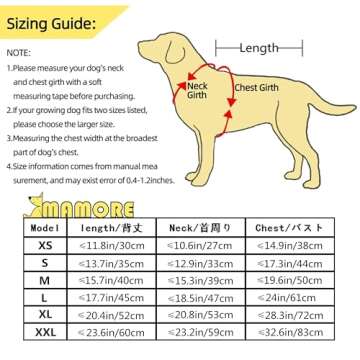 Sizing Guide:

NOTE:

1.Please measure your dog's neck and chest girth with a soft measuring tape before purchasing.

2.If your growing dog fits two sizes listed, please choose the larger size.

3.Measuring the chest width at the broadest part of dog's chest.

4.Size information comes from manual mea surement, and may exist error of 0.4-1.2inches.

Length

Neck Girth

Chest Girth

MAMORE

| Model | length/背丈 | Neck/首周り | Chest/バスト |
|---|---|---|---|
| XS | ≤11.8in/30cm | ≤10.6in/27cm | ≤14.9in/38cm |
| S | ≤13.7in/35cm | ≤12.9in/33cm | ≤17.3in/44cm |
| M | ≤15.7in/40cm | ≤15.3in/39cm | ≤19.6in/50cm |
| L | ≤17.7in/45cm | ≤18.5in/47cm | ≤24in/61cm |
| XL | ≤20.4in/52cm | ≤20.8in/53cm | ≤28.3in/72cm |
| XXL | ≤23.6in/60cm | ≤23.2in/59cm | ≤32.6in/83cm |