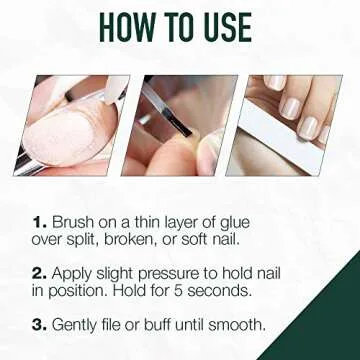 HOW TO USE

1. Brush on a thin layer of glue over split, broken, or soft nail.

2. Apply slight pressure to hold nail in position. Hold for 5 seconds.

3. Gently file or buff until smooth.