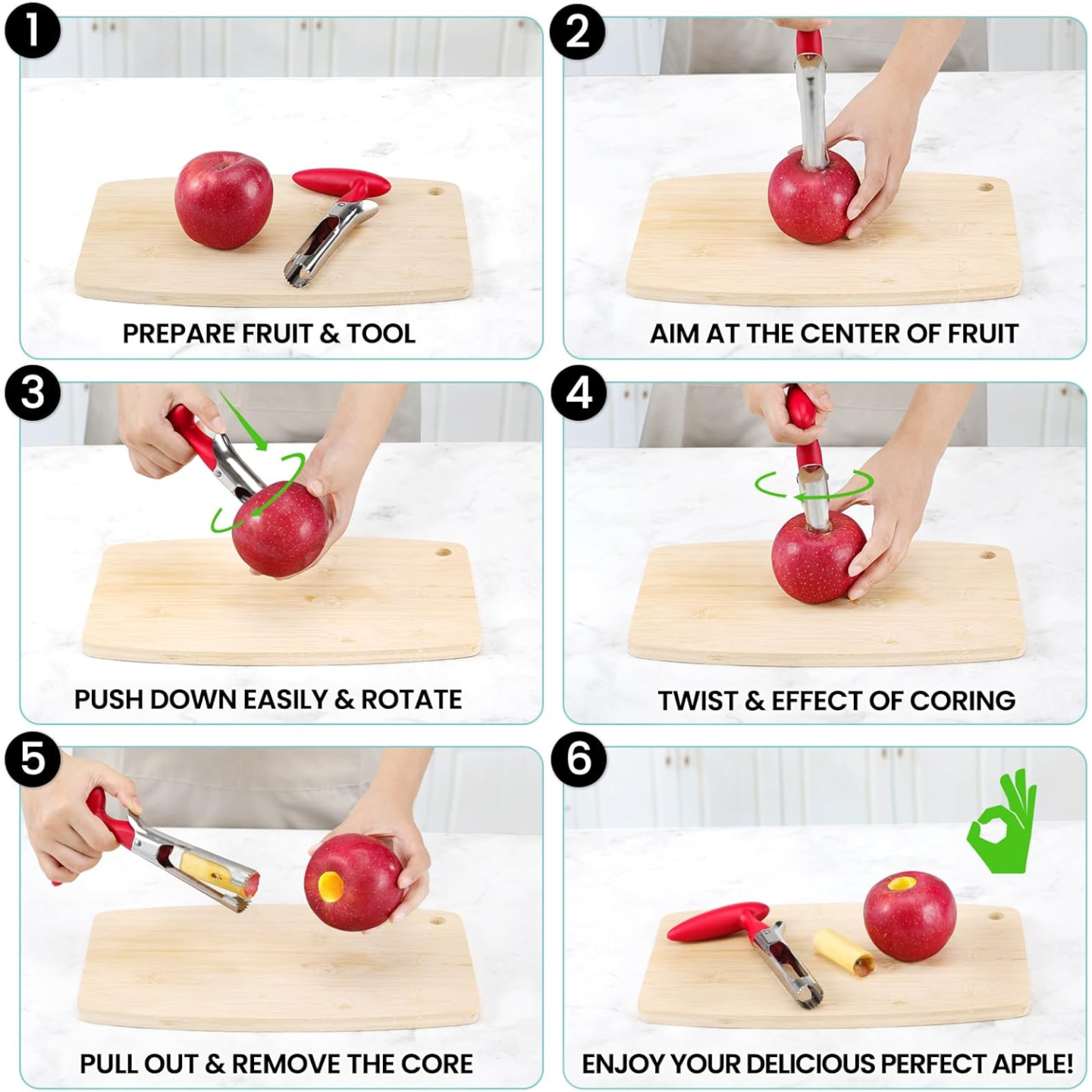 1

PREPARE FRUIT & TOOL

2

AIM AT THE CENTER OF FRUIT

3

PUSH DOWN EASILY & ROTATE

4

TWIST & EFFECT OF CORING

5

PULL OUT & REMOVE THE CORE

6

ENJOY YOUR DELICIOUS PERFECT APPLE!