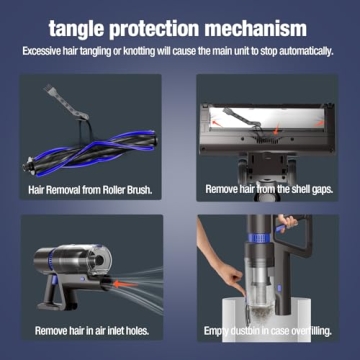 tangle protection mechanism

Excessive hair tangling or knotting will cause the main unit to stop automatically.

Hair Removal from Roller Brush.

Remove hair from the shell gaps.

Remove hair in air inlet holes.

Empty dustbin in case overfilling.