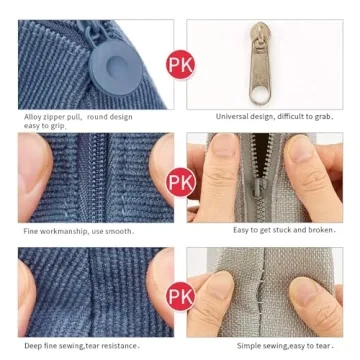 PK

Alloy zipper pull, round design easy to grip.

Universal design, difficult to grab.

PK

Fine workmanship, use smooth.

Easy to get stuck and broken.

PK

Deep fine sewing,tear resistance.

Simple sewing,easy to tear.