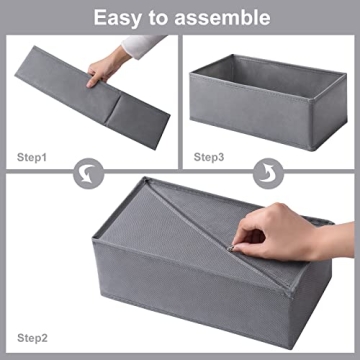 Easy to assemble

Step1

Step3

Step2