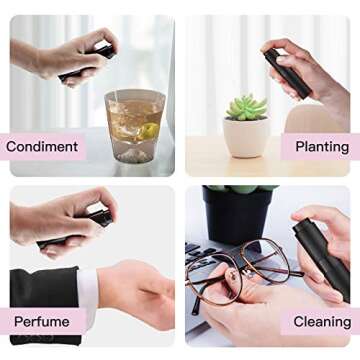 Condiment

Planting

Perfume

Cleaning