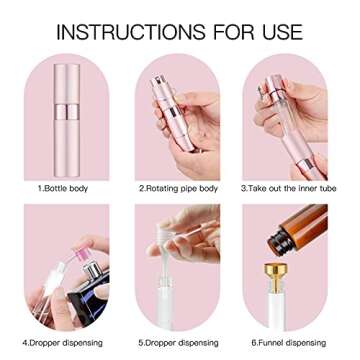 INSTRUCTIONS FOR USE

1.Bottle body

2.Rotating pipe body

3.Take out the inner tube

4.Dropper dispensing

5.Dropper dispensing

6.Funnel dispensing