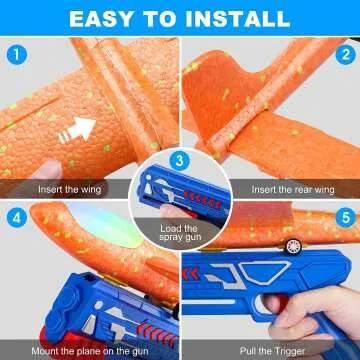 EASY TO INSTALL

1

Insert the wing

2

Insert the rear wing

3

Load the spray gun

4

Mount the plane on the gun

5

Pull the Trigger