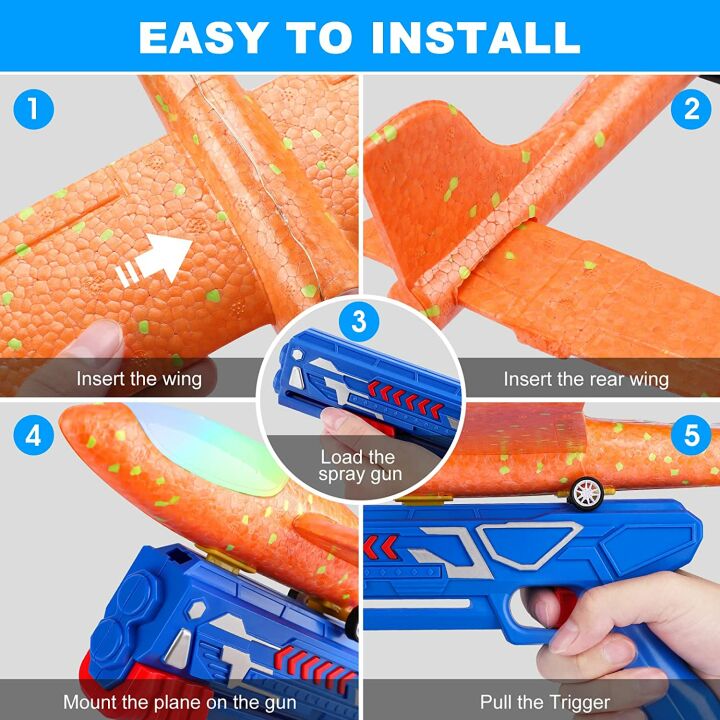 EASY TO INSTALL

1

Insert the wing

2

Insert the rear wing

3

Load the spray gun

4

Mount the plane on the gun

5

Pull the Trigger