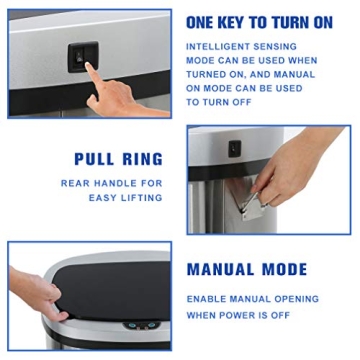 ONE KEY TO TURN ON

INTELLIGENT SENSING MODE CAN BE USED WHEN TURNED ON, AND MANUAL ON MODE CAN BE USED TO TURN OFF

PULL RING

REAR HANDLE FOR EASY LIFTING

MANUAL MODE

ENABLE MANUAL OPENING WHEN POWER IS OFF