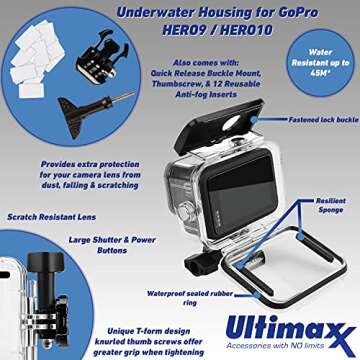 Underwater Housing for GoPro HERO9 / HERO10

Water Resistant up to 45M*

Also comes with: Quick Release Buckle Mount, Thumbscrew, & 12 Reusable Anti-fog Inserts

Fastened lock buckle

Provides extra protection for your camera lens from dust, falling & scratching

Resilient Sponge

Scratch Resistant Lens

Large Shutter & Power Buttons

Waterproof sealed rubber ring

Unique T-form design knurled thumb screws offer greater grip when tightening

Ultimaxx
Accessories with NO limits