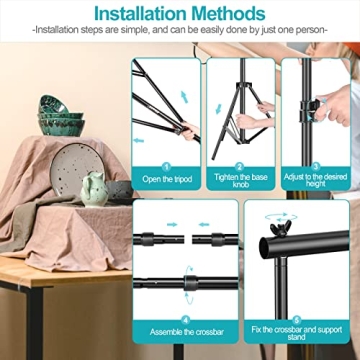 Installation Methods
-Installation steps are simple, and can be easily done by just one person-

1
Open the tripod

2
Tighten the base knob

3
Adjust to the desired height

4
Assemble the crossbar

5
Fix the crossbar and support stand