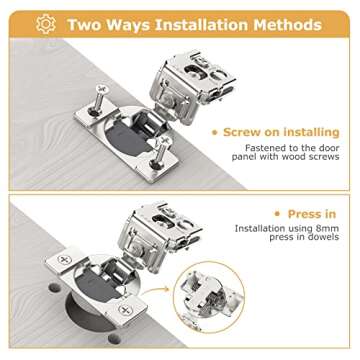 Two Ways Installation Methods

• Screw on installing

Fastened to the door panel with wood screws

• Press in

Installation using 8mm press in dowels