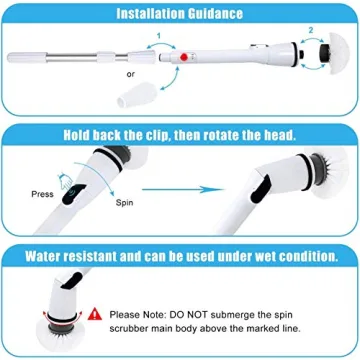 Installation Guidance

1

2

or

Hold back the clip, then rotate the head.

Press

Spin

Water resistant and can be used under wet condition.

Please Note: DO NOT submerge the spin scrubber main body above the marked line.