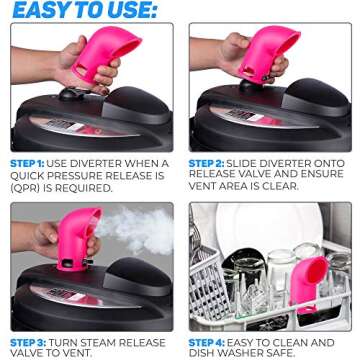 EASY TO USE:

STEP 1: USE DIVERTER WHEN A QUICK PRESSURE RELEASE IS (QPR) IS REQUIRED.

STEP 2: SLIDE DIVERTER ONTO RELEASE VALVE AND ENSURE VENT AREA IS CLEAR.

STEP 3: TURN STEAM RELEASE VALVE TO VENT.

STEP 4: EASY TO CLEAN AND DISH WASHER SAFE.