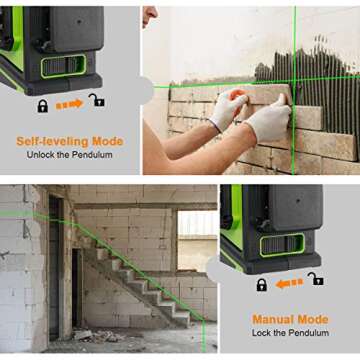 Self-leveling Mode
Unlock the Pendulum

Manual Mode
Lock the Pendulum