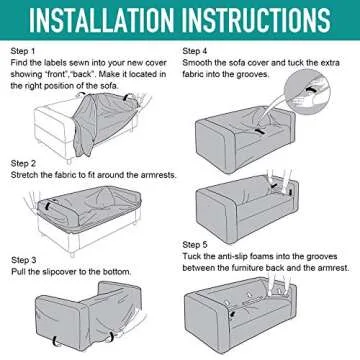 INSTALLATION INSTRUCTIONS

Step 1
Find the labels sewn into your new cover showing "front","back". Make it located in the right position of the sofa.

Step 2
Stretch the fabric to fit around the armrests.

Step 3
Pull the slipcover to the bottom.

Step 4
Smooth the sofa cover and tuck the extra fabric into the grooves.

Step 5
Tuck the anti-slip foams into the grooves between the furniture back and the armrest.