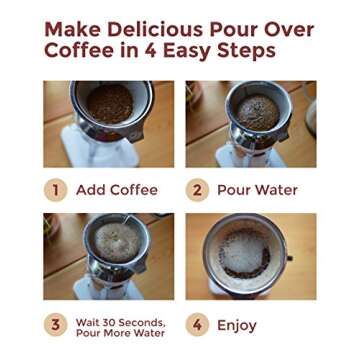 Make Delicious Pour Over Coffee in 4 Easy Steps

1 Add Coffee

2 Pour Water

3 Wait 30 Seconds, Pour More Water

4 Enjoy