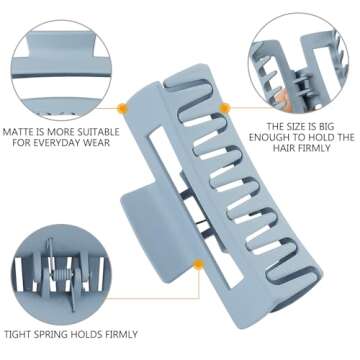 MATTE IS MORE SUITABLE FOR EVERYDAY WEAR

THE SIZE IS BIG ENOUGH TO HOLD THE HAIR FIRMLY

TIGHT SPRING HOLDS FIRMLY