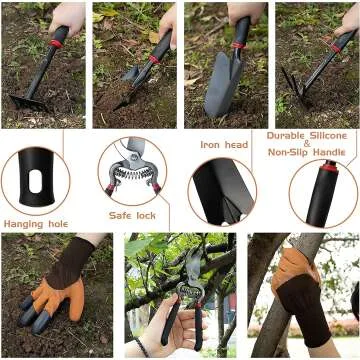 Iron head

Durable Silicone & Non-Slip Handle

Hanging hole

Safe lock