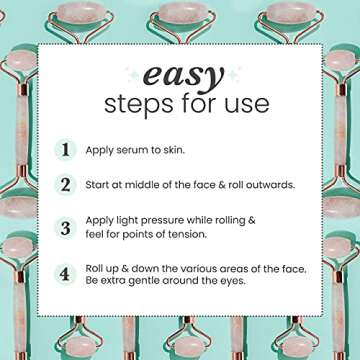 easy
steps for use

1 Apply serum to skin.

2 Start at middle of the face & roll outwards.

3 Apply light pressure while rolling & feel for points of tension.

4 Roll up & down the various areas of the face. Be extra gentle around the eyes.