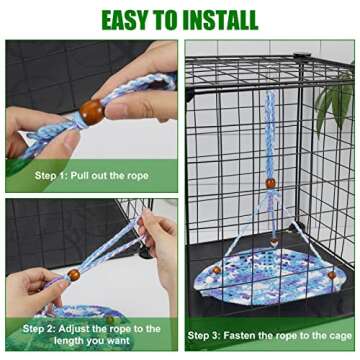 EASY TO INSTALL

Step 1: Pull out the rope

Step 2: Adjust the rope to the length you want

Step 3: Fasten the rope to the cage