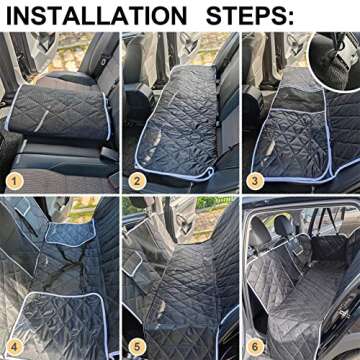 INSTALLATION STEPS:

1

2

3

4

5

6