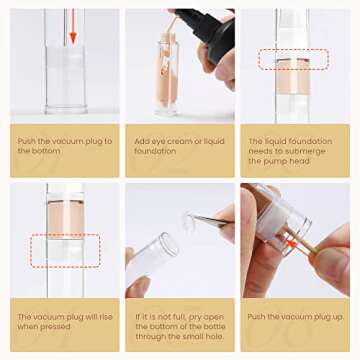 Push the vacuum plug to the bottom

Add eye cream or liquid foundation

The liquid foundation needs to submerge the pump head

The vacuum plug will rise when pressed

If it is not full, pry open the bottom of the bottle through the small hole.

Push the vacuum plug up.