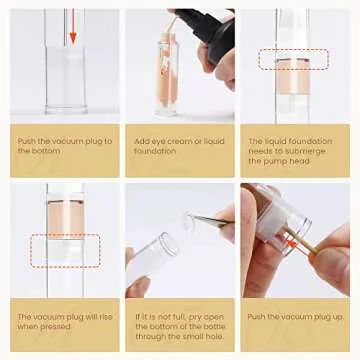 Push the vacuum plug to the bottom

Add eye cream or liquid foundation

The liquid foundation needs to submerge the pump head

The vacuum plug will rise when pressed

If it is not full, pry open the bottom of the bottle through the small hole.

Push the vacuum plug up.