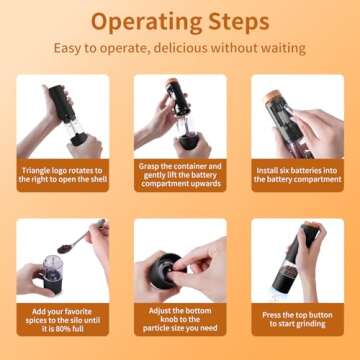 Operating Steps

Easy to operate, delicious without waiting

Triangle logo rotates to the right to open the shell

Grasp the container and gently lift the battery compartment upwards

Install six batteries into the battery compartment

Add your favorite spices to the silo until it is 80% full

Adjust the bottom knob to the particle size you need

Press the top button to start grinding