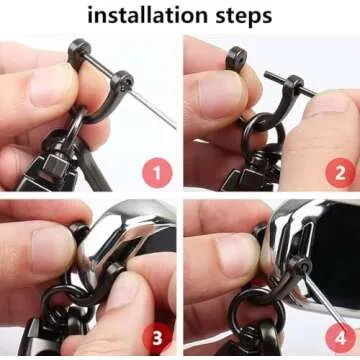 installation steps

1

2

3

4