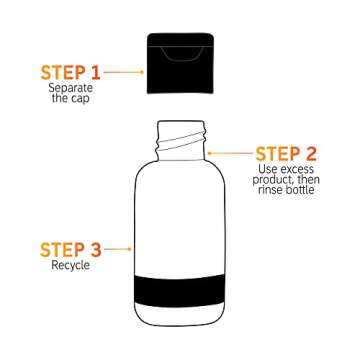 STEP 1
Separate the cap

STEP 2
Use excess product, then rinse bottle

STEP 3
Recycle