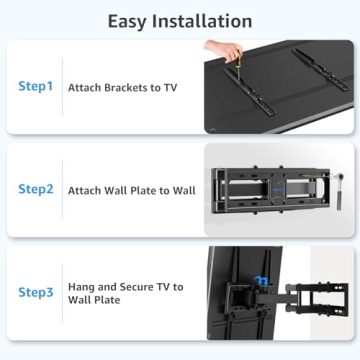 Easy Installation

Step1

Attach Brackets to TV

Step2

Attach Wall Plate to Wall

Step3

Hang and Secure TV to Wall Plate