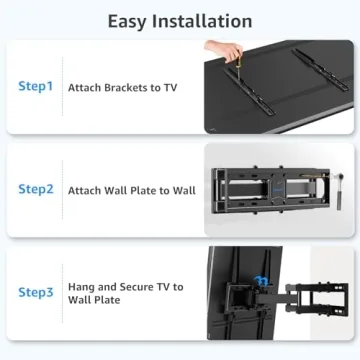 Easy Installation

Step1 Attach Brackets to TV

Step2 Attach Wall Plate to Wall

Step3 Hang and Secure TV to Wall Plate