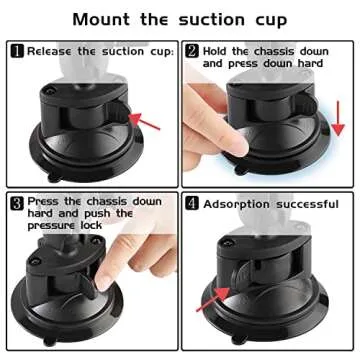 Mount the suction cup

1 Release the suction cup:

2 Hold the chassis down and press down hard

3 Press the chassis down hard and push the pressure lock

4 Adsorption successful