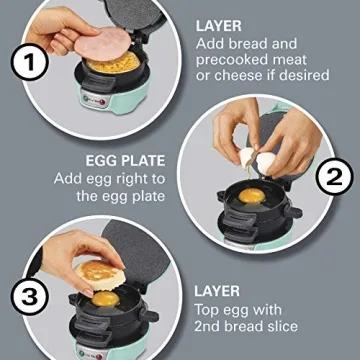 1

LAYER
Add bread and precooked meat or cheese if desired

EGG PLATE
Add egg right to the egg plate

2

3

LAYER
Top egg with 2nd bread slice